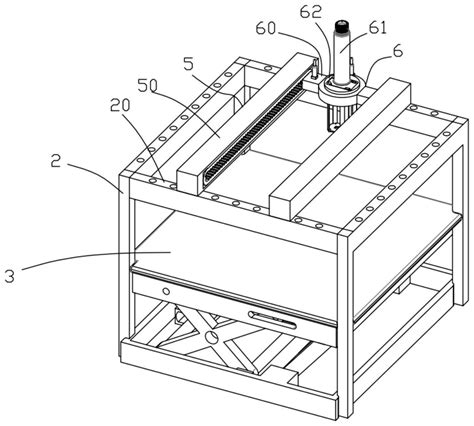 62
60
61
6
5
50
20
2
3