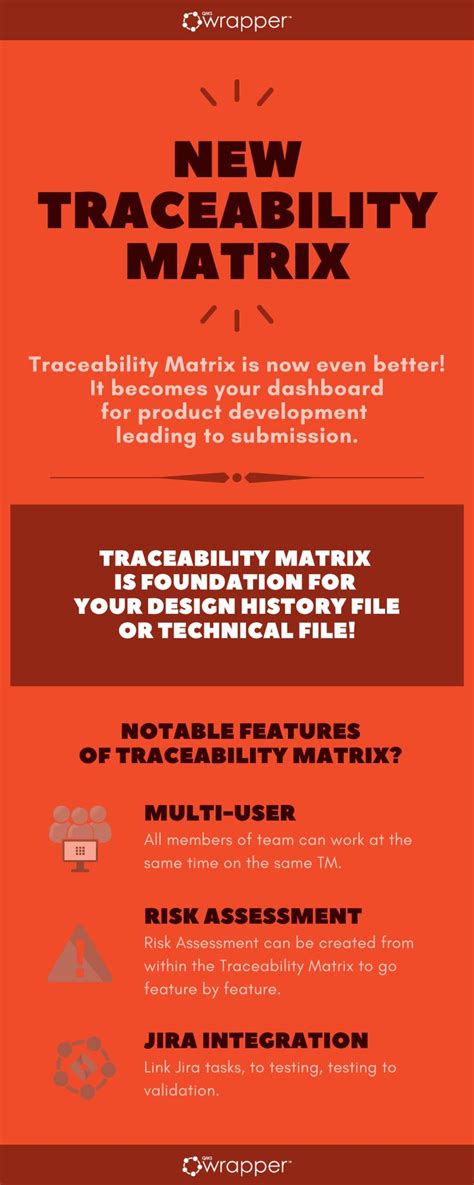 QMS wrapper

NEW TRACEABILITY MATRIX

Traceability Matrix is now even better! It becomes your dashboard for product development leading to submission.

TRACEABILITY MATRIX IS FOUNDATION FOR YOUR DESIGN HISTORY FILE OR TECHNICAL FILE!

NOTABLE FEATURES OF TRACEABILITY MATRIX?

MULTI-USER
All members of team can work at the same time on the same TM.

RISK ASSESSMENT
Risk Assessment can be created from within the Traceability Matrix to go feature by feature.

JIRA INTEGRATION
Link Jira tasks, to testing, testing to validation.

QMS wrapper