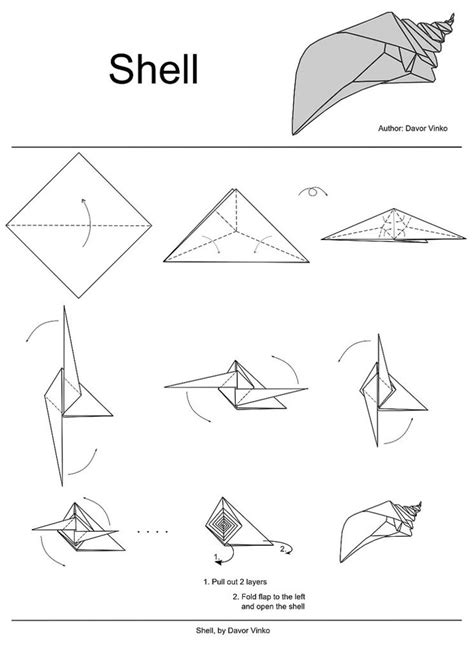 Shell

Author: Davor Vinko

. . . .

1.

2.

1. Pull out 2 layers

2. Fold flap to the left and open the shell

Shell, by Davor Vinko