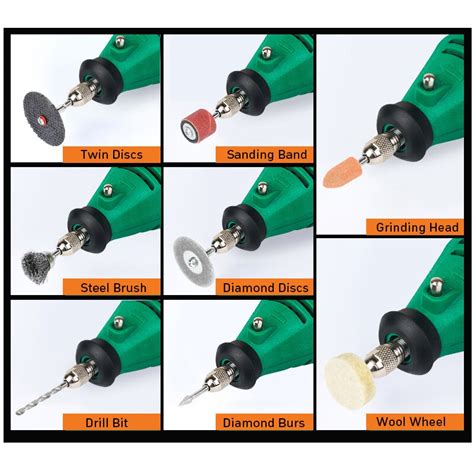 Twin Discs

Sanding Band

Grinding Head

Steel Brush

Diamond Discs

Drill Bit

Diamond Burs

Wool Wheel