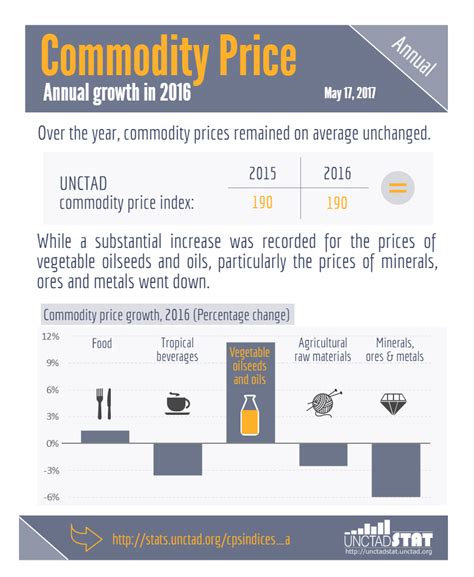 Commodity Price
Annual growth in 2016
May 17, 2017
Annual

Over the year, commodity prices remained on average unchanged.

| UNCTAD commodity price index: | 2015 | 2016 |
|---|---|---|
| | 190 | 190 |

=

While a substantial increase was recorded for the prices of vegetable oilseeds and oils, particularly the prices of minerals, ores and metals went down.

Commodity price growth, 2016 (Percentage change)

12%
9%
6%
3%
0%
-3%
-6%

Food
Tropical beverages
Vegetable oilseeds and oils
Agricultural raw materials
Minerals, ores & metals

http://stats.unctad.org/cpsindices_a

UNCTADSTAT
http://unctadstat.unctad.org