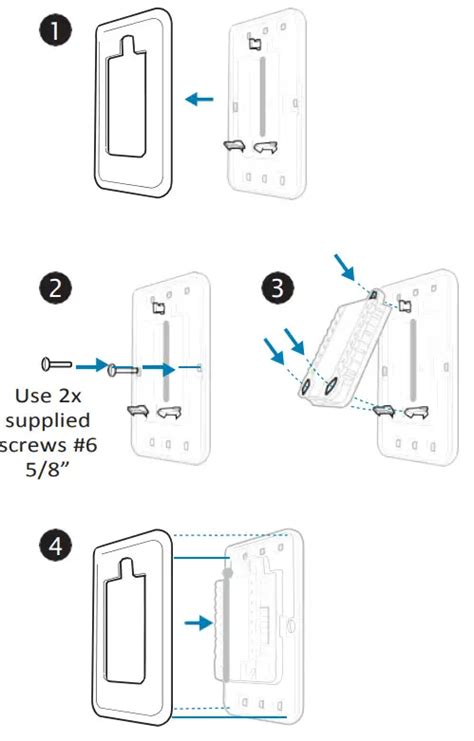 1

2

Use 2x supplied screws #6 5/8”

3

4