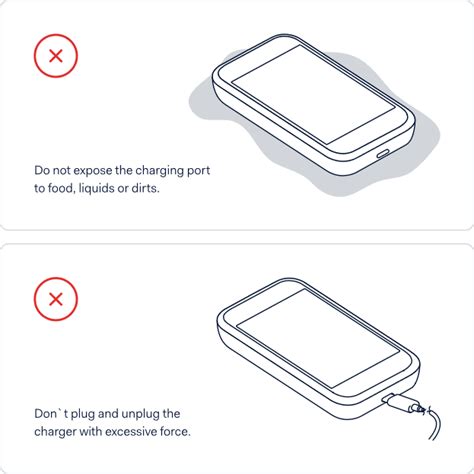 Do not expose the charging port to food, liquids or dirts.

Don`t plug and unplug the charger with excessive force.