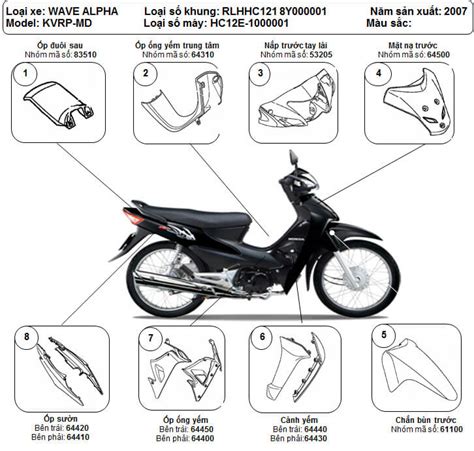 Loại xe: WAVE ALPHA
Model: KVRP-MD

Loại số khung: RLHHC121 8Y000001
Loại số máy: HC12E-1000001

Năm sản xuất: 2007
Màu sắc:

Ốp đuôi sau
Nhóm mã số: 83510
1

Ốp ống yếm trung tâm
Nhóm mã số: 64310
2

Nắp trước tay lái
Nhóm mã số: 53205
3

Mặt nạ trước
Nhóm mã số: 64500
4

8
Ốp sườn
Bên trái: 64420
Bên phải: 64410

7
Ốp ống yếm
Bên trái: 64450
Bên phải: 64400

6
Cánh yếm
Bên trái: 64440
Bên phải: 64430

5
Chắn bùn trước
Nhóm mã số: 61100