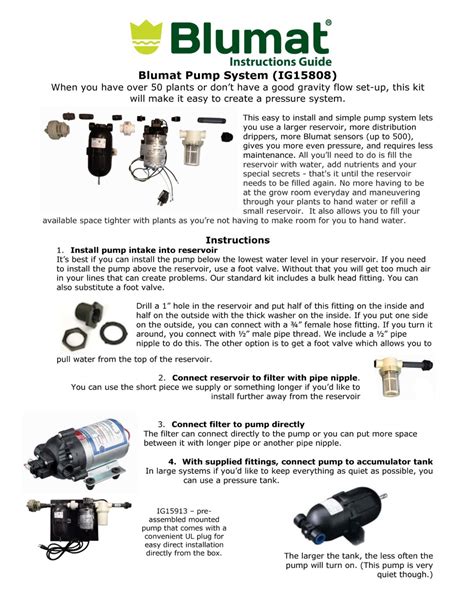 Blumat®
Instructions Guide

Blumat Pump System (IG15808)
When you have over 50 plants or don't have a good gravity flow set-up, this kit will make it easy to create a pressure system.

This easy to install and simple pump system lets you use a larger reservoir, more distribution drippers, more Blumat sensors (up to 500), gives you more even pressure, and requires less maintenance. All you'll need to do is fill the reservoir with water, add nutrients and your special secrets - that's it until the reservoir needs to be filled again. No more having to be at the grow room everyday and maneuvering through your plants to hand water or refill a small reservoir. It also allows you to fill your available space tighter with plants as you're not having to make room for you to hand water.

Instructions
1. Install pump intake into reservoir
It's best if you can install the pump below the lowest water level in your reservoir. If you need to install the pump above the reservoir, use a foot valve. Without that you will get too much air in your lines that can create problems. Our standard kit includes a bulk head fitting. You can also substitute a foot valve.

Drill a 1" hole in the reservoir and put half of this fitting on the inside and half on the outside with the thick washer on the inside. If you put one side on the outside, you can connect with a ¾" female hose fitting. If you turn it around, you connect with ½" male pipe thread. We include a ½" pipe nipple to do this. The other option is to get a foot valve which allows you to pull water from the top of the reservoir.

2. Connect reservoir to filter with pipe nipple.
You can use the short piece we supply or something longer if you'd like to install further away from the reservoir

3. Connect filter to pump directly
The filter can connect directly to the pump or you can put more space between it with longer pipe or another pipe nipple.

4. With supplied fittings, connect pump to accumulator tank
In large systems if you'd like to keep everything as quiet as possible, you can use a pressure tank.

IG15913 – pre-assembled mounted pump that comes with a convenient UL plug for easy direct installation directly from the box.

The larger the tank, the less often the pump will turn on. (This pump is very quiet though.)