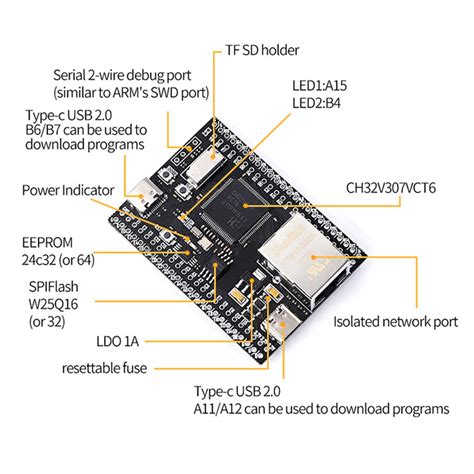 TF SD holder

Serial 2-wire debug port
(similar to ARM's SWD port)

LED1:A15
LED2:B4

Type-c USB 2.0
B6/B7 can be used to
download programs

Power Indicator

CH32V307VCT6

EEPROM
24c32 (or 64)

SPIFlash
W25Q16
(or 32)

Isolated network port

LDO 1A

resettable fuse

Type-c USB 2.0
A11/A12 can be used to download programs