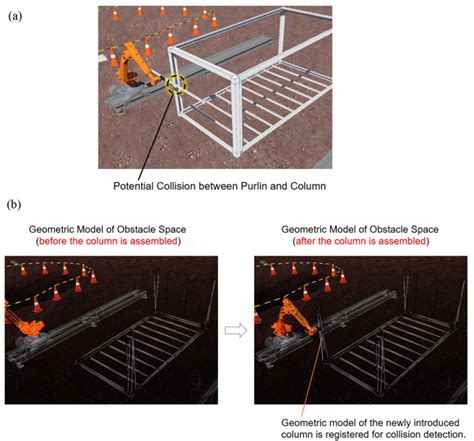 (a)

Potential Collision between Purlin and Column

(b)

Geometric Model of Obstacle Space
(before the column is assembled)

Geometric Model of Obstacle Space
(after the column is assembled)

Geometric model of the newly introduced column is registered for collision detection.