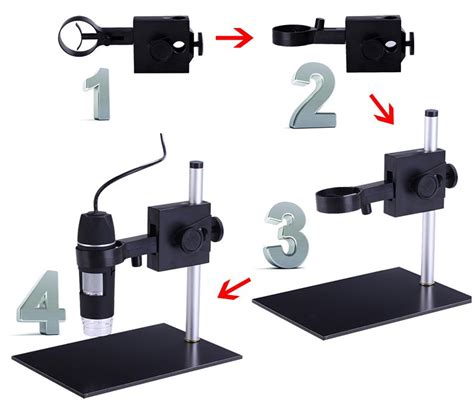 1
2
3
4