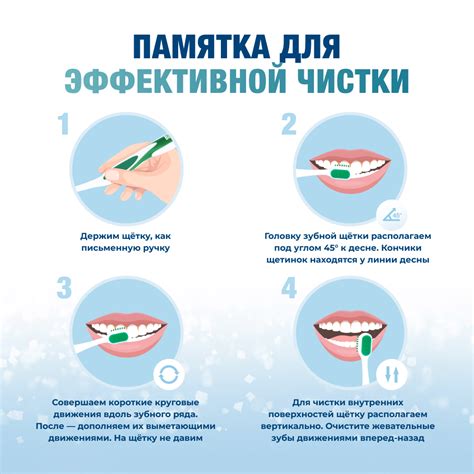 ПАМЯТКА ДЛЯ
ЭФФЕКТИВНОЙ ЧИСТКИ

1

Держим щётку, как письменную ручку

2

45°

Головку зубной щётки располагаем под углом 45° к десне. Кончики щетинок находятся у линии десны

3

Совершаем короткие круговые движения вдоль зубного ряда. После — дополняем их выметающими движениями. На щётку не давим

4

Для чистки внутренних поверхностей щётку располагаем вертикально. Очистите жевательные зубы движениями вперед-назад