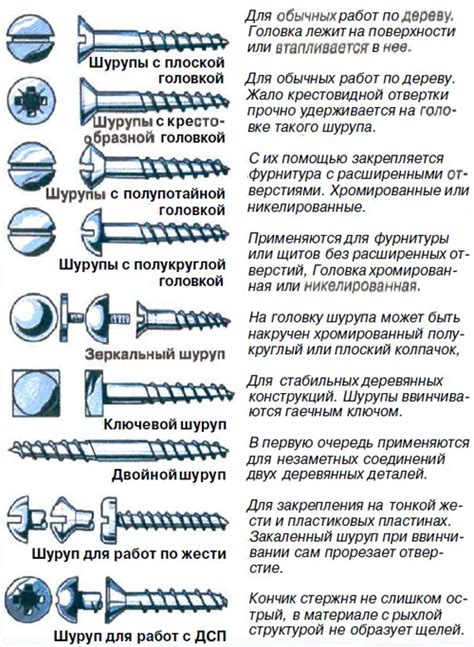 Шурупы с плоской головкой

Для обычных работ по дереву. Головка лежит на поверхности или втапливается в нее.

Шурупы с крестообразной головкой

Для обычных работ по дереву. Жало крестовидной отвертки прочно удерживается на головке такого шурупа.

Шурупы с полупотайной головкой

С их помощью закрепляется фурнитура с расширенными отверстиями. Хромированные или никелированные.

Шурупы с полукруглой головкой

Применяются для фурнитуры или щитов без расширенных отверстий, Головка хромированная или никелированная.

Зеркальный шуруп

На головку шурупа может быть накручен хромированный полукруглый или плоский колпачок,

Ключевой шуруп

Для стабильных деревянных конструкций. Шурупы ввинчиваются гаечным ключом.

Двойной шуруп

В первую очередь применяются для незаметных соединений двух деревянных деталей.

Шуруп для работ по жести

Для закрепления на тонкой жести и пластиковых пластинах. Закаленный шуруп при ввинчивании сам прорезает отверстие.

Шуруп для работ с ДСП

Кончик стержня не слишком острый, в материале с рыхлой структурой не образует щелей.