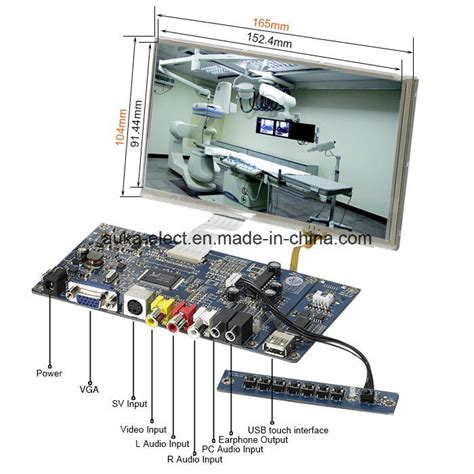 165mm
152.4mm
104mm
91.44mm
auka-elect.en.made-in-china.com
Power
VGA
SV Input
Video Input
L Audio Input
R Audio Input
PC Audio Input
Earphone Output
USB touch interface