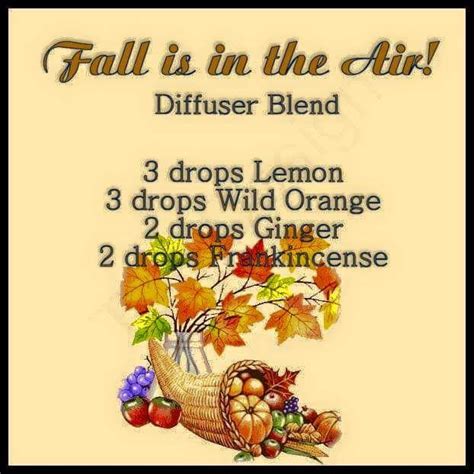 Fall is in the Air!
Diffuser Blend

3 drops Lemon
3 drops Wild Orange
2 drops Ginger
2 drops Frankincense