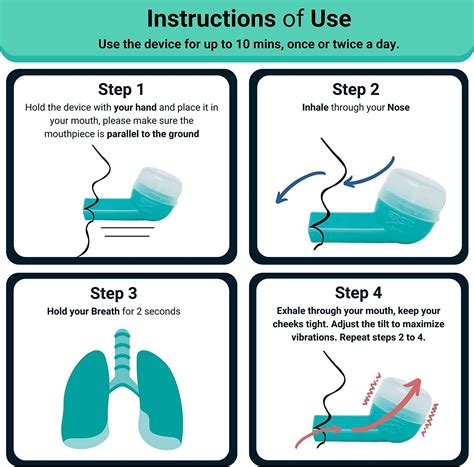 Instructions of Use
Use the device for up to 10 mins, once or twice a day.

Step 1
Hold the device with your hand and place it in your mouth, please make sure the mouthpiece is parallel to the ground

Step 2
Inhale through your Nose

Step 3
Hold your Breath for 2 seconds

Step 4
Exhale through your mouth, keep your cheeks tight. Adjust the tilt to maximize vibrations. Repeat steps 2 to 4.