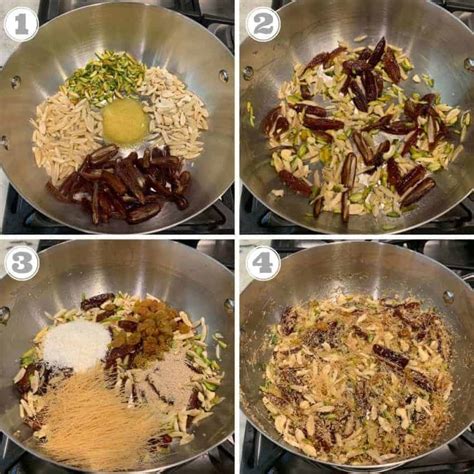 1
2
3
4