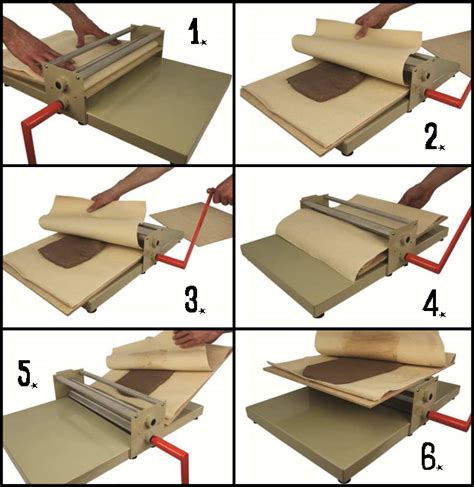 1.

2.

3.

4.

5.

6.