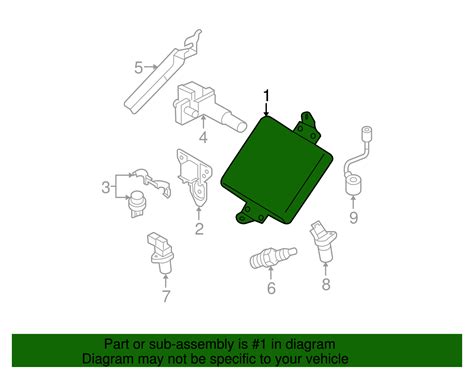 5
1
4
3
2
9
7
6
8

Part or sub-assembly is #1 in diagram
Diagram may not be specific to your vehicle