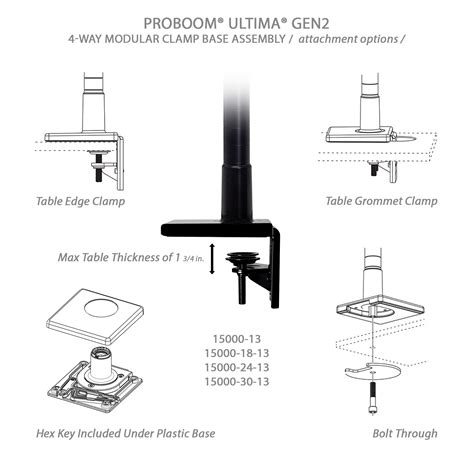 PROBOOM® ULTIMA® GEN2
4-WAY MODULAR CLAMP BASE ASSEMBLY / attachment options /

Table Edge Clamp

Table Grommet Clamp

Max Table Thickness of 1 3/4 in.

15000-13
15000-18-13
15000-24-13
15000-30-13

Hex Key Included Under Plastic Base

Bolt Through