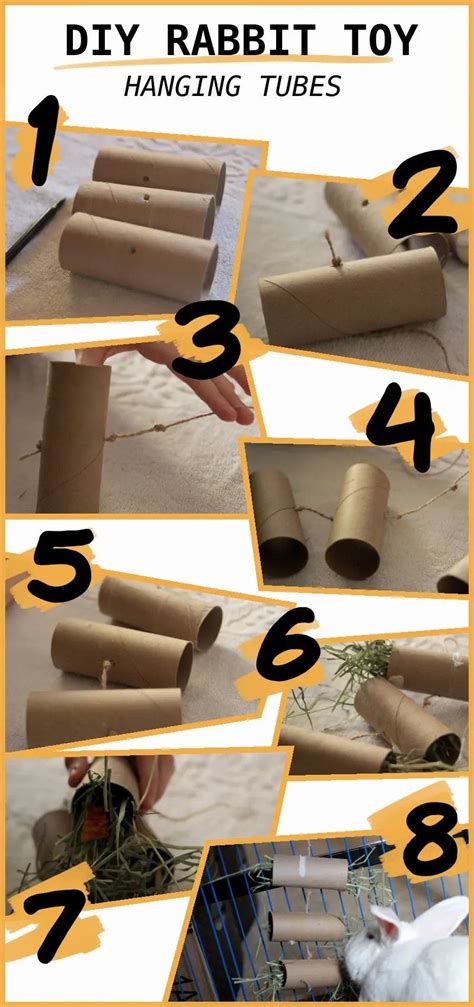 DIY RABBIT TOY
HANGING TUBES

1

2

3

4

5

6

7

8