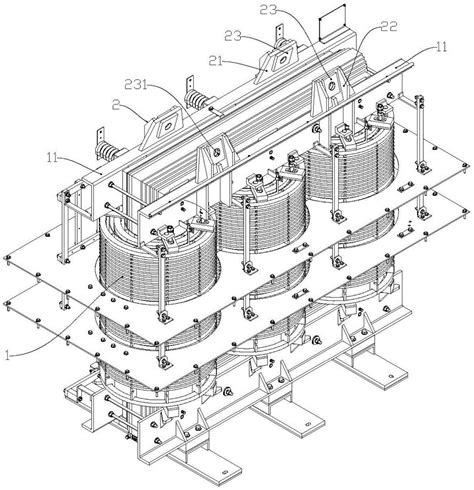 23
22
23
11
21
231
2
11
1