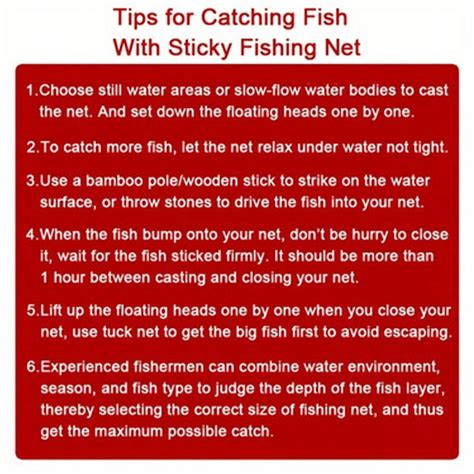 Tips for Catching Fish
With Sticky Fishing Net

1.Choose still water areas or slow-flow water bodies to cast the net. And set down the floating heads one by one.

2.To catch more fish, let the net relax under water not tight.

3.Use a bamboo pole/wooden stick to strike on the water surface, or throw stones to drive the fish into your net.

4.When the fish bump onto your net, don't be hurry to close it, wait for the fish sticked firmly. It should be more than 1 hour between casting and closing your net.

5.Lift up the floating heads one by one when you close your net, use tuck net to get the big fish first to avoid escaping.

6.Experienced fishermen can combine water environment, season, and fish type to judge the depth of the fish layer, thereby selecting the correct size of fishing net, and thus get the maximum possible catch.