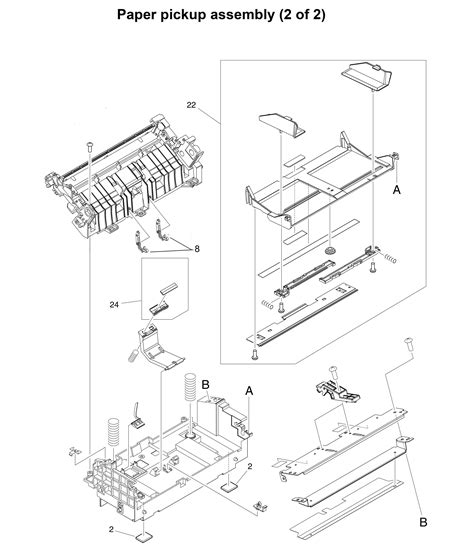 Paper pickup assembly (2 of 2)

22

A

8

24

B

A

2

2

B