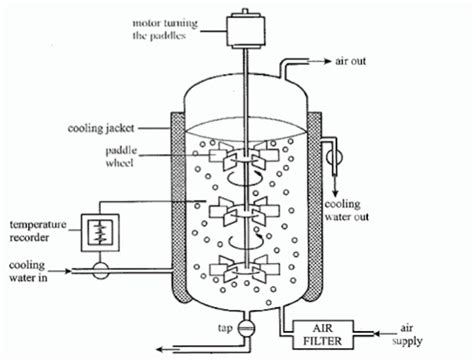 motor turning the paddles

air out

cooling jacket

paddle wheel

cooling water out

temperature recorder

cooling water in

tap

AIR FILTER

air supply