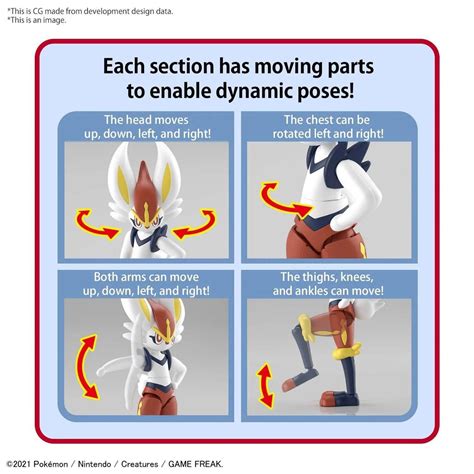 *This is CG made from development design data.
*This is an image.

Each section has moving parts to enable dynamic poses!

The head moves up, down, left, and right!

The chest can be rotated left and right!

Both arms can move up, down, left, and right!

The thighs, knees, and ankles can move!

©2021 Pokémon / Nintendo / Creatures / GAME FREAK.