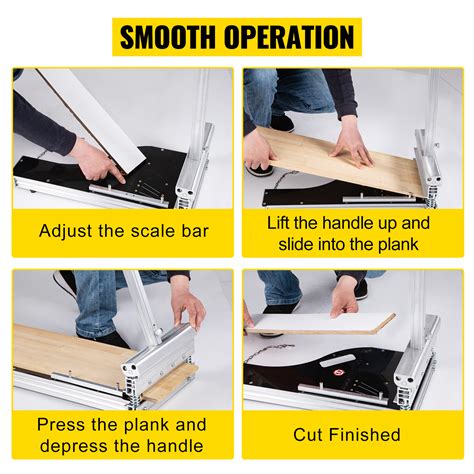 SMOOTH OPERATION

Adjust the scale bar

Lift the handle up and slide into the plank

Press the plank and depress the handle

Cut Finished