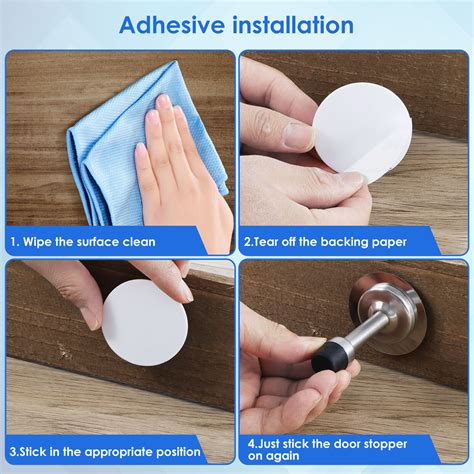 Adhesive installation

1. Wipe the surface clean

2.Tear off the backing paper

3.Stick in the appropriate position

4.Just stick the door stopper on again