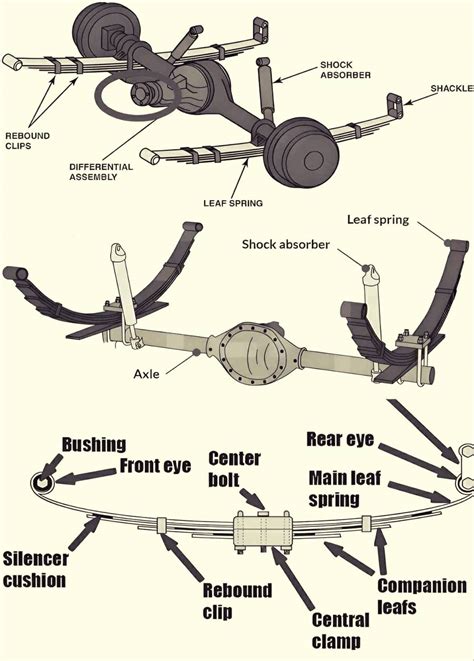 SHOCK ABSORBER

SHACKLE

REBOUND CLIPS

DIFFERENTIAL ASSEMBLY

LEAF SPRING

Leaf spring

Shock absorber

Axle

Bushing

Front eye

Center bolt

Rear eye

Main leaf spring

Silencer cushion

Rebound clip

Central clamp

Companion leafs