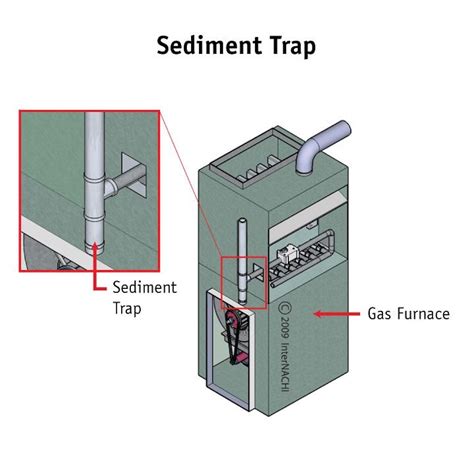 Sediment Trap

Sediment Trap

© 2009 InterNACHI

Gas Furnace