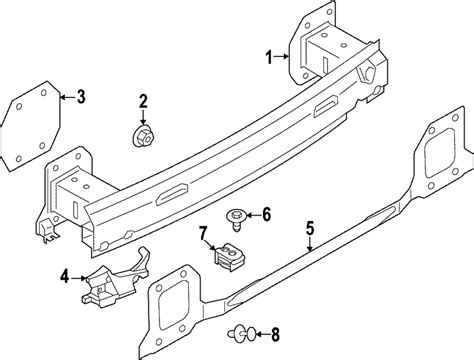 1
3
2
6
7
5
4
8