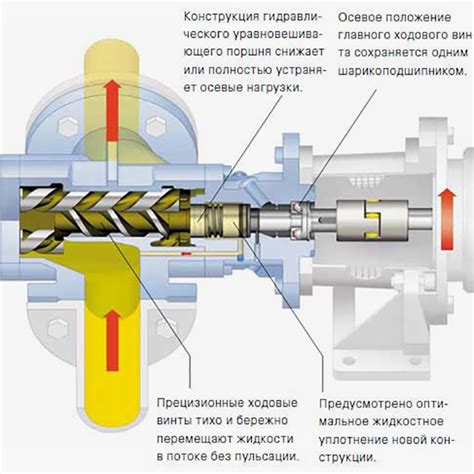 Конструкция гидравлического уравновешивающего поршня снижает или полностью устраняет осевые нагрузки.

Осевое положение главного ходового винта сохраняется одним шарикоподшипником.

Прецизионные ходовые винты тихо и бережно перемещают жидкости в потоке без пульсации.

Предусмотрено оптимальное жидкостное уплотнение новой конструкции.