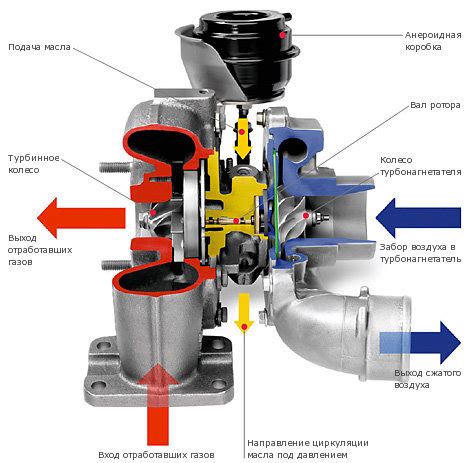 Подача масла

Анероидная коробка

Вал ротора

Турбинное колесо

Колесо турбонагнетателя

Выход отработавших газов

Забор воздуха в турбонагнетатель

Выход сжатого воздуха

Вход отработавших газов

Направление циркуляции масла под давлением