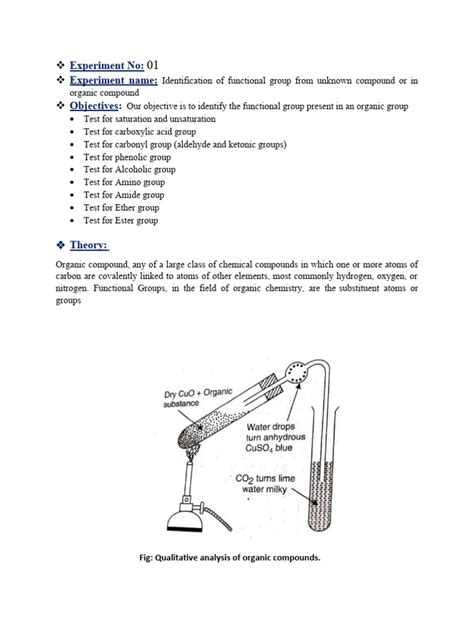 ❖ Experiment No: 01
❖ Experiment name: Identification of functional group from unknown compound or in organic compound
❖ Objectives: Our objective is to identify the functional group present in an organic group
• Test for saturation and unsaturation
• Test for carboxylic acid group
• Test for carbonyl group (aldehyde and ketonic groups)
• Test for phenolic group
• Test for Alcoholic group
• Test for Amino group
• Test for Amide group
• Test for Ether group
• Test for Ester group

❖ Theory:
Organic compound, any of a large class of chemical compounds in which one or more atoms of carbon are covalently linked to atoms of other elements, most commonly hydrogen, oxygen, or nitrogen. Functional Groups, in the field of organic chemistry, are the substituent atoms or groups

Dry CuO + Organic substance

Water drops turn anhydrous $CuSO_4$ blue

$CO_2$ turns lime water milky

Fig: Qualitative analysis of organic compounds.