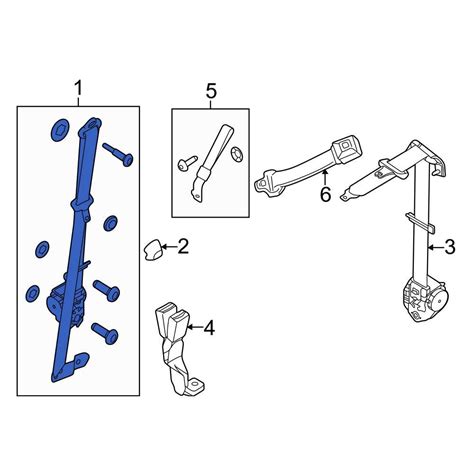 1
5
6
2
3
4