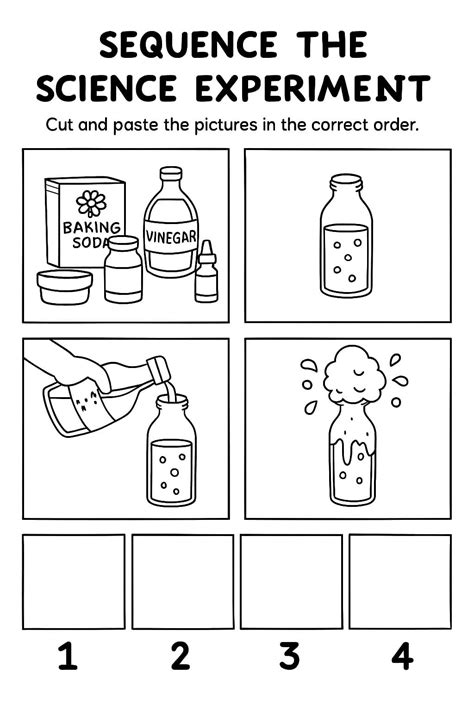 SEQUENCE THE SCIENCE EXPERIMENT

Cut and paste the pictures in the correct order.

BAKING SODA

VINEGAR

1

2

3

4