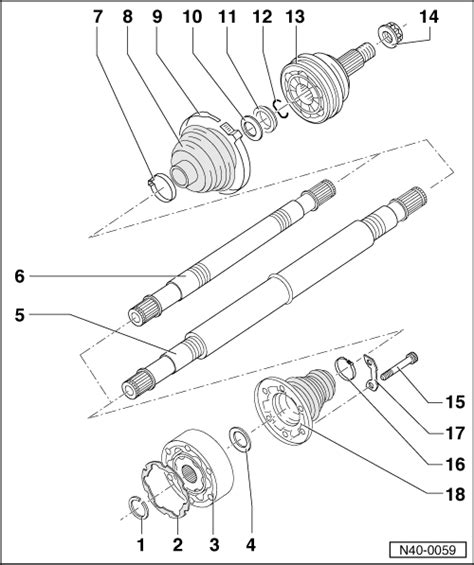 7 8 9 10 11 12 13 14

6

5

15

17

16

18

1 2 3 4

N40-0059