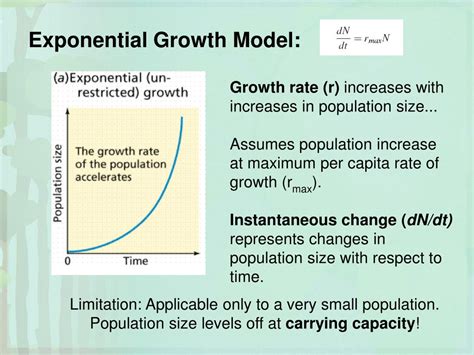 Exponential Growth Model:

$\frac{dN}{dt} = r_{max}N$

(a)Exponential (unrestricted) growth

Population size

The growth rate of the population accelerates

0

Time

Growth rate (r) increases with increases in population size...

Assumes population increase at maximum per capita rate of growth ($r_{max}$).

Instantaneous change (dN/dt) represents changes in population size with respect to time.

Limitation: Applicable only to a very small population.
Population size levels off at carrying capacity!