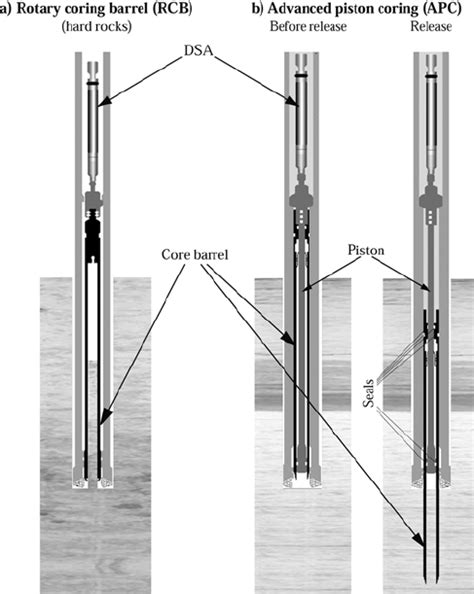 a) Rotary coring barrel (RCB)
(hard rocks)

b) Advanced piston coring (APC)
Before release

Release

DSA

Core barrel

Piston

Seals