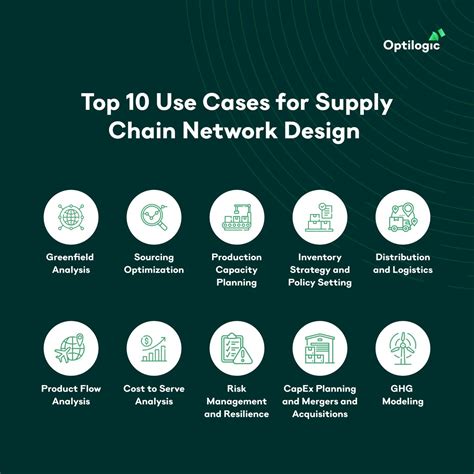 Optilogic

Top 10 Use Cases for Supply Chain Network Design

Greenfield Analysis

Sourcing Optimization

Production Capacity Planning

Inventory Strategy and Policy Setting

Distribution and Logistics

Product Flow Analysis

Cost to Serve Analysis

Risk Management and Resilience

CapEx Planning and Mergers and Acquisitions

GHG Modeling