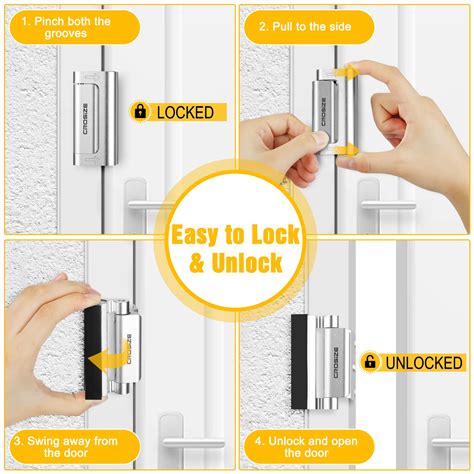 1. Pinch both the grooves

CROSIZE

LOCKED

2. Pull to the side

CROSIZE

Easy to Lock & Unlock

CROSIZE

3. Swing away from the door

CROSIZE

UNLOCKED

4. Unlock and open the door