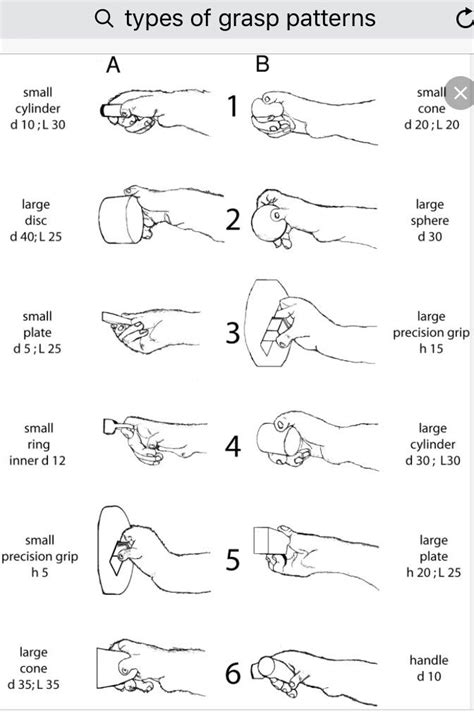 types of grasp patterns

A B

small cylinder d 10 ; L 30

1

small cone d 20 ; L 20

large disc d 40; L 25

2

large sphere d 30

small plate d 5 ; L 25

3

large precision grip h 15

small ring inner d 12

4

large cylinder d 30 ; L30

small precision grip h 5

5

large plate h 20 ; L 25

large cone d 35; L 35

6

handle d 10