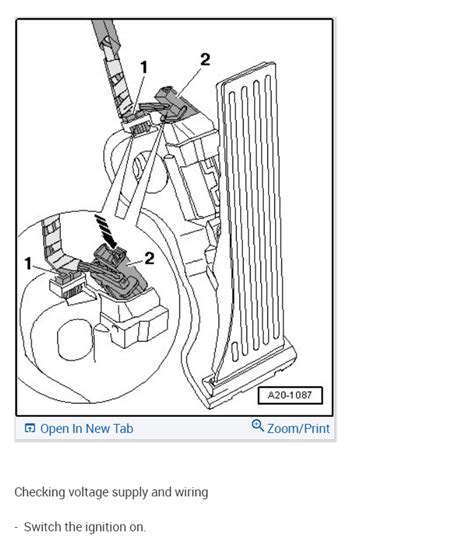 1
2
1
2
A20-1087

Open In New Tab
Zoom/Print

Checking voltage supply and wiring

- Switch the ignition on.