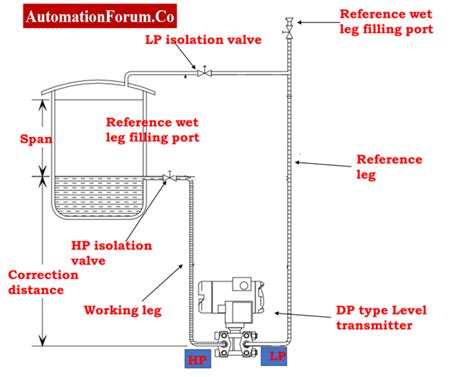 AutomationForum.Co

Reference wet leg filling port

LP isolation valve

Reference wet leg filling port

Span

Reference leg

HP isolation valve

Correction distance

Working leg

DP type Level transmitter

HP

LP