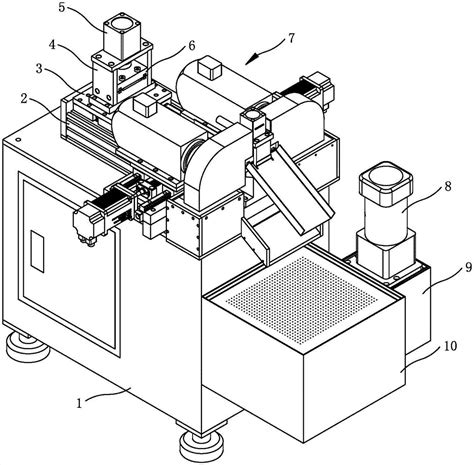 5
4
6
7
3
2
8
9
10
1