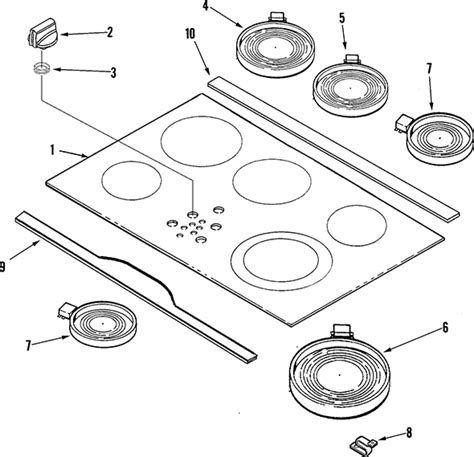 4
2
10
5
3
7
1
9
7
6
8