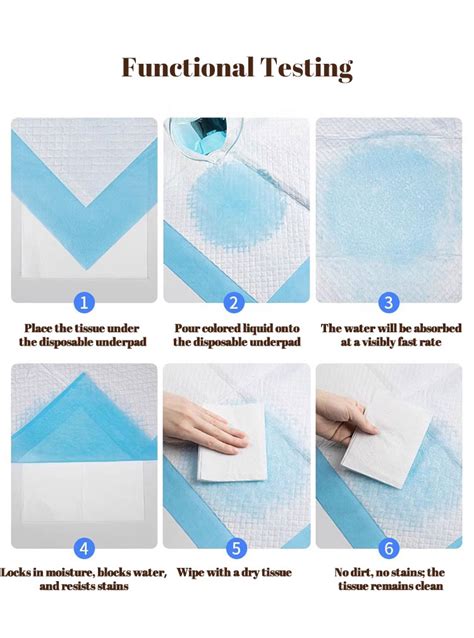 Functional Testing

1

Place the tissue under the disposable underpad

2

Pour colored liquid onto the disposable underpad

3

The water will be absorbed at a visibly fast rate

4

Locks in moisture, blocks water, and resists stains

5

Wipe with a dry tissue

6

No dirt, no stains; the tissue remains clean