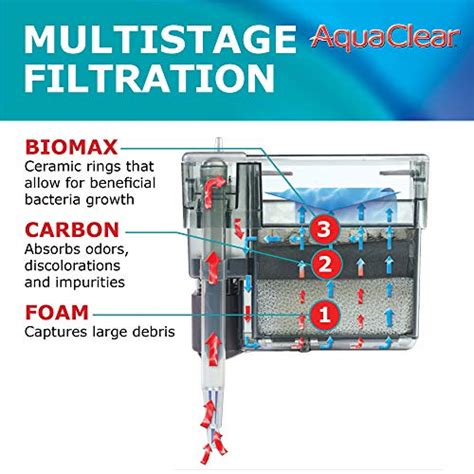 MULTISTAGE FILTRATION

AquaClear

BIOMAX
Ceramic rings that allow for beneficial bacteria growth

CARBON
Absorbs odors, discolorations and impurities

FOAM
Captures large debris

3

2

1