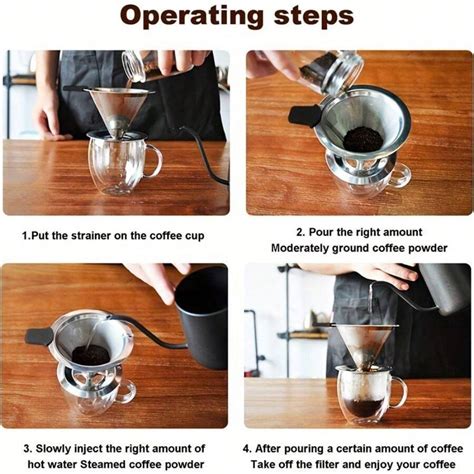 Operating steps

1.Put the strainer on the coffee cup

2. Pour the right amount
Moderately ground coffee powder

3. Slowly inject the right amount of
hot water Steamed coffee powder

4. After pouring a certain amount of coffee
Take off the filter and enjoy your coffee